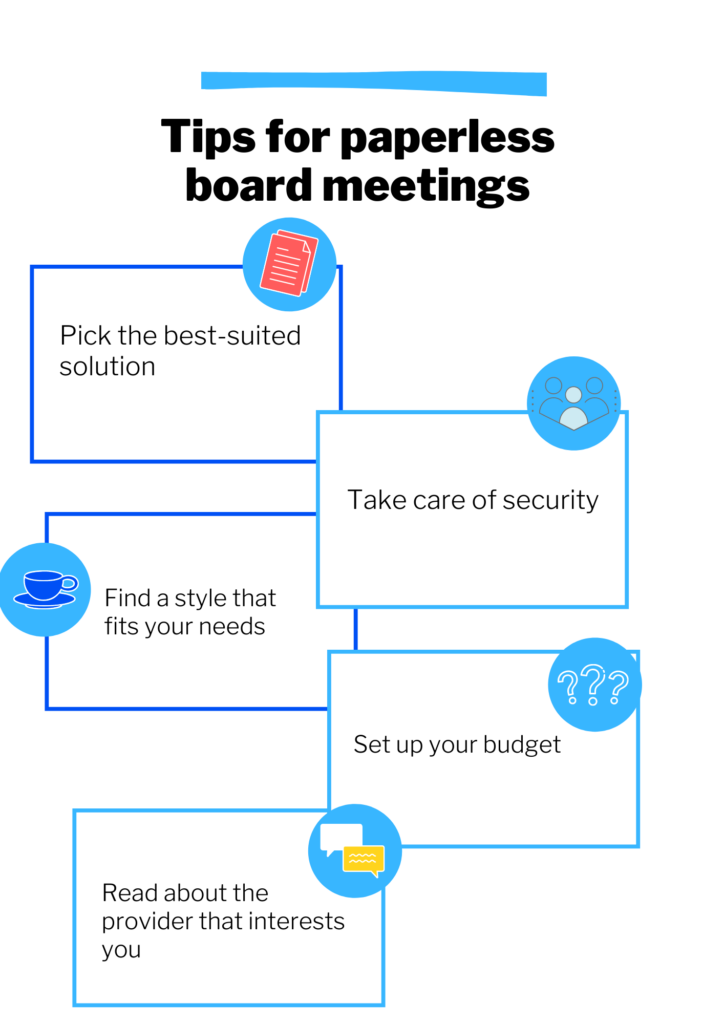 Tips for paperless board meetings

Pick the best-suited solution

Take care of security

Find a style that fits your needs

???

Set up your budget

Read about the provider that interests you